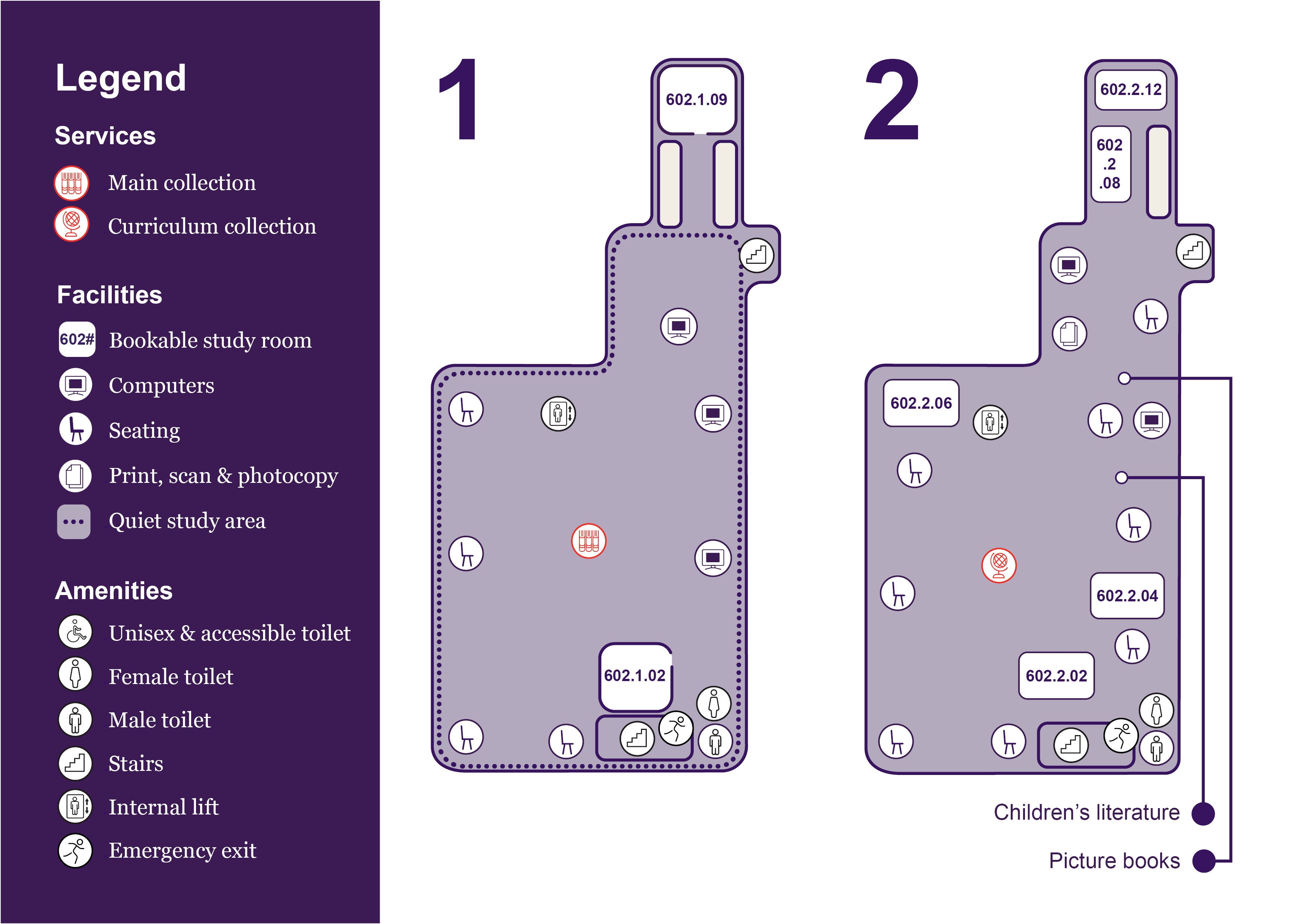 Legend

Services

Main collection

Curriculum collection

Facilities

602# Bookable study room

Computers

Seating

Print, scan & photocopy

Quiet study area

Amenities

Unisex & accessible toilet

Female toilet

Male toilet

Stairs

Internal lift

Emergency exit

1

602.1.09

602.1.02

2

602.2.12

602
.2
.08

602.2.06

602.2.04

602.2.02

Children's literature

Picture books